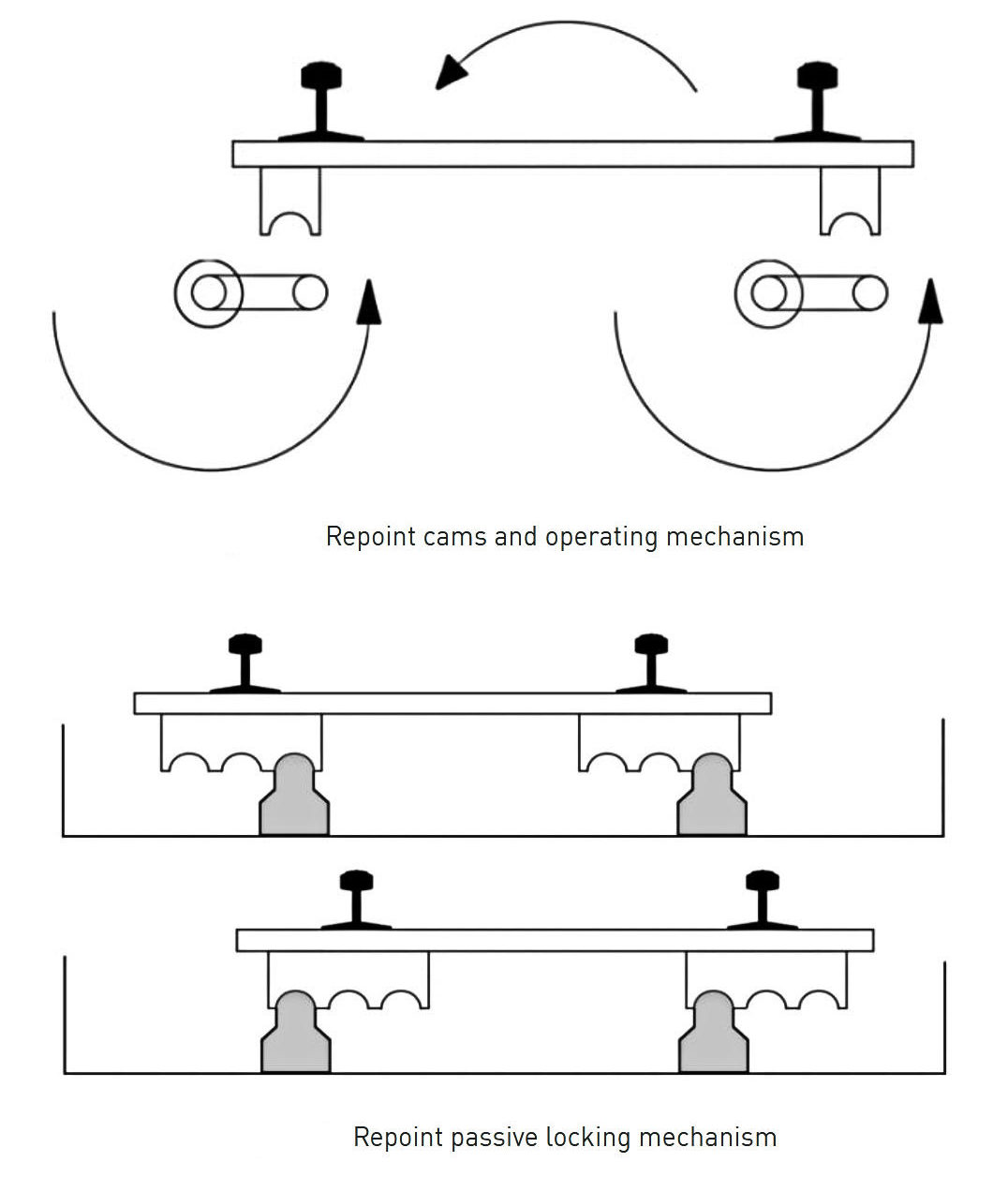 Repoint cams and operating mechanism

Repoint passive locking mechanism